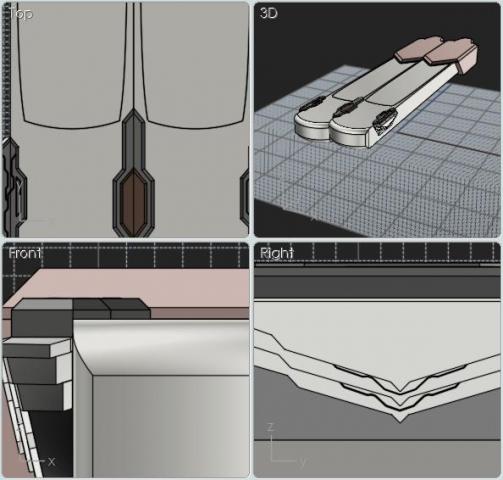 Top

3D

Front

x

Right

z

y